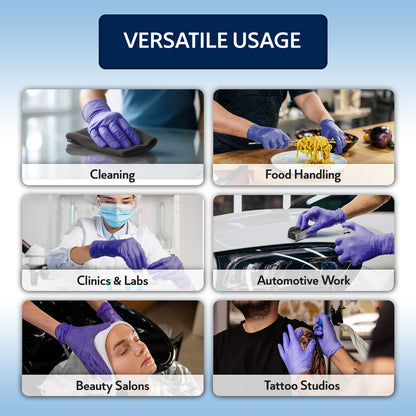 VERSATILE USAGE

Cleaning

Food Handling

Clinics & Labs

Automotive Work

Beauty Salons

Tattoo Studios