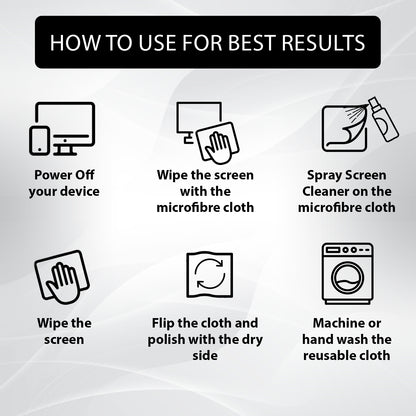 HOW TO USE FOR BEST RESULTS

Power Off your device

Wipe the screen with the microfibre cloth

Spray Screen Cleaner on the microfibre cloth

Wipe the screen

Flip the cloth and polish with the dry side

Machine or hand wash the reusable cloth