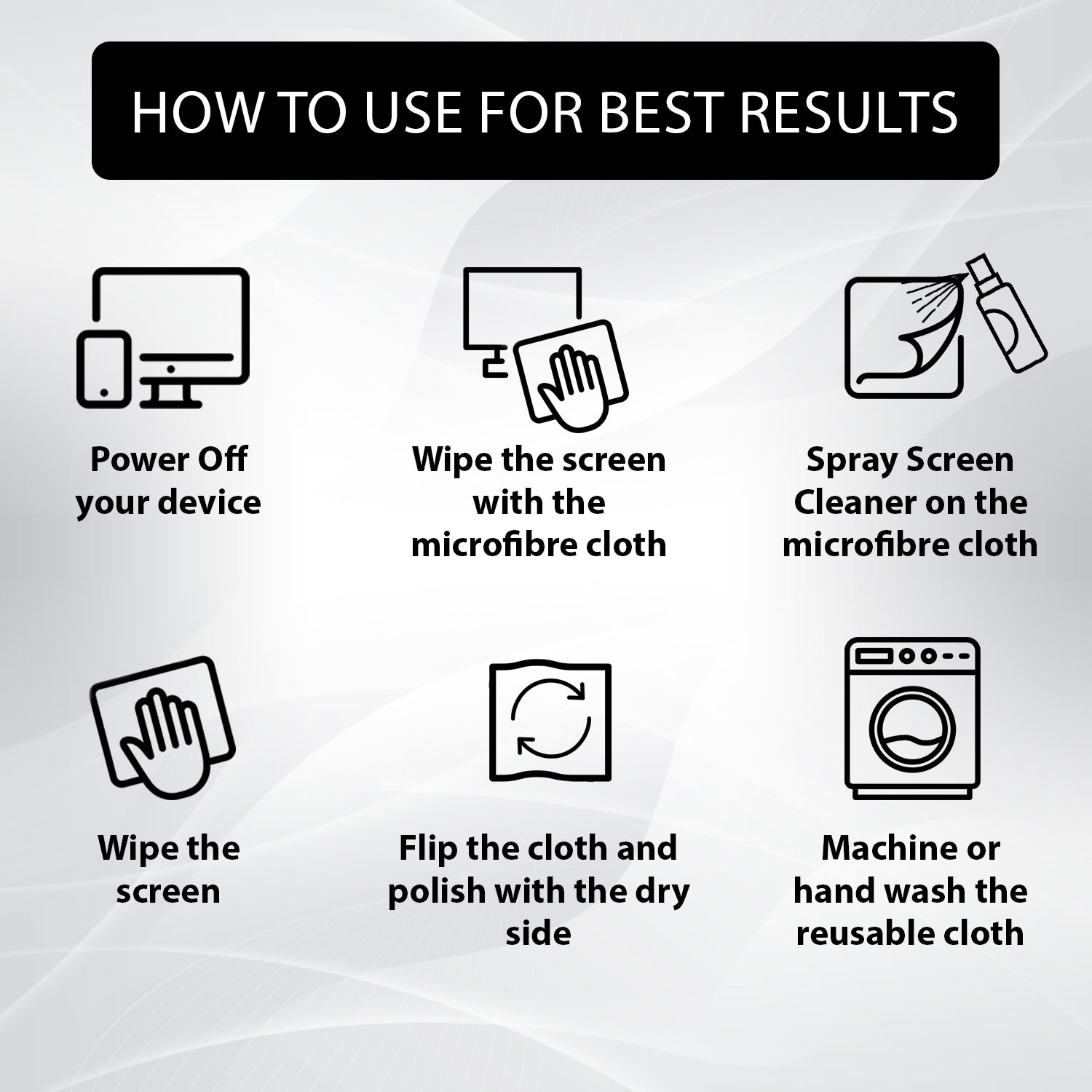 HOW TO USE FOR BEST RESULTS

Power Off your device

Wipe the screen with the microfibre cloth

Spray Screen Cleaner on the microfibre cloth

Wipe the screen

Flip the cloth and polish with the dry side

Machine or hand wash the reusable cloth